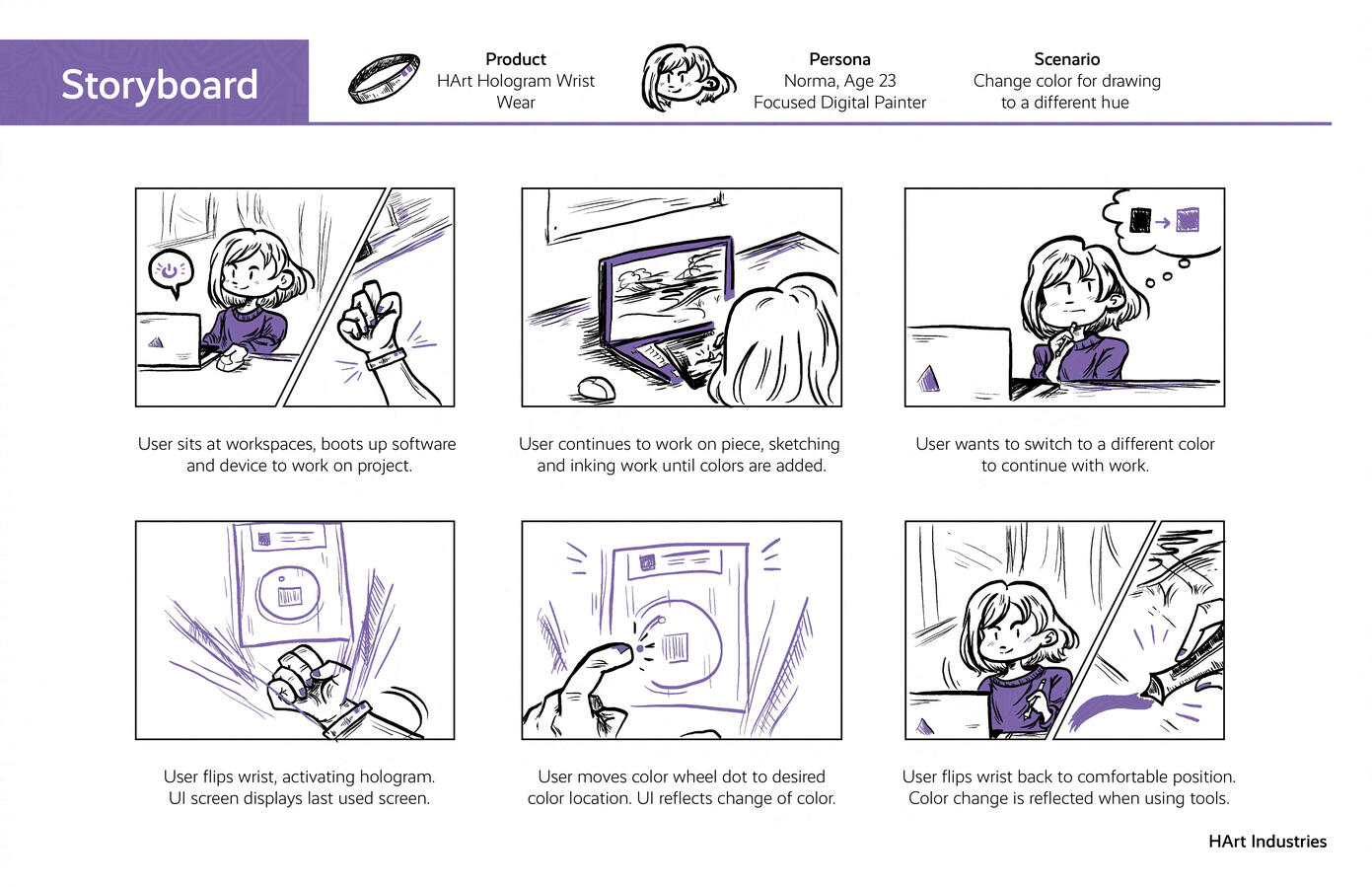 Storyboard

Product
HArt Hologram Wrist Wear

Persona
Norma, Age 23
Focused Digital Painter

Scenario
Change color for drawing to a different hue

User sits at workspaces, boots up software and device to work on project.

User continues to work on piece, sketching and inking work until colors are added.

User wants to switch to a different color to continue with work.

User flips wrist, activating hologram. UI screen displays last used screen.

User moves color wheel dot to desired color location. UI reflects change of color.

User flips wrist back to comfortable position. Color change is reflected when using tools.

HArt Industries